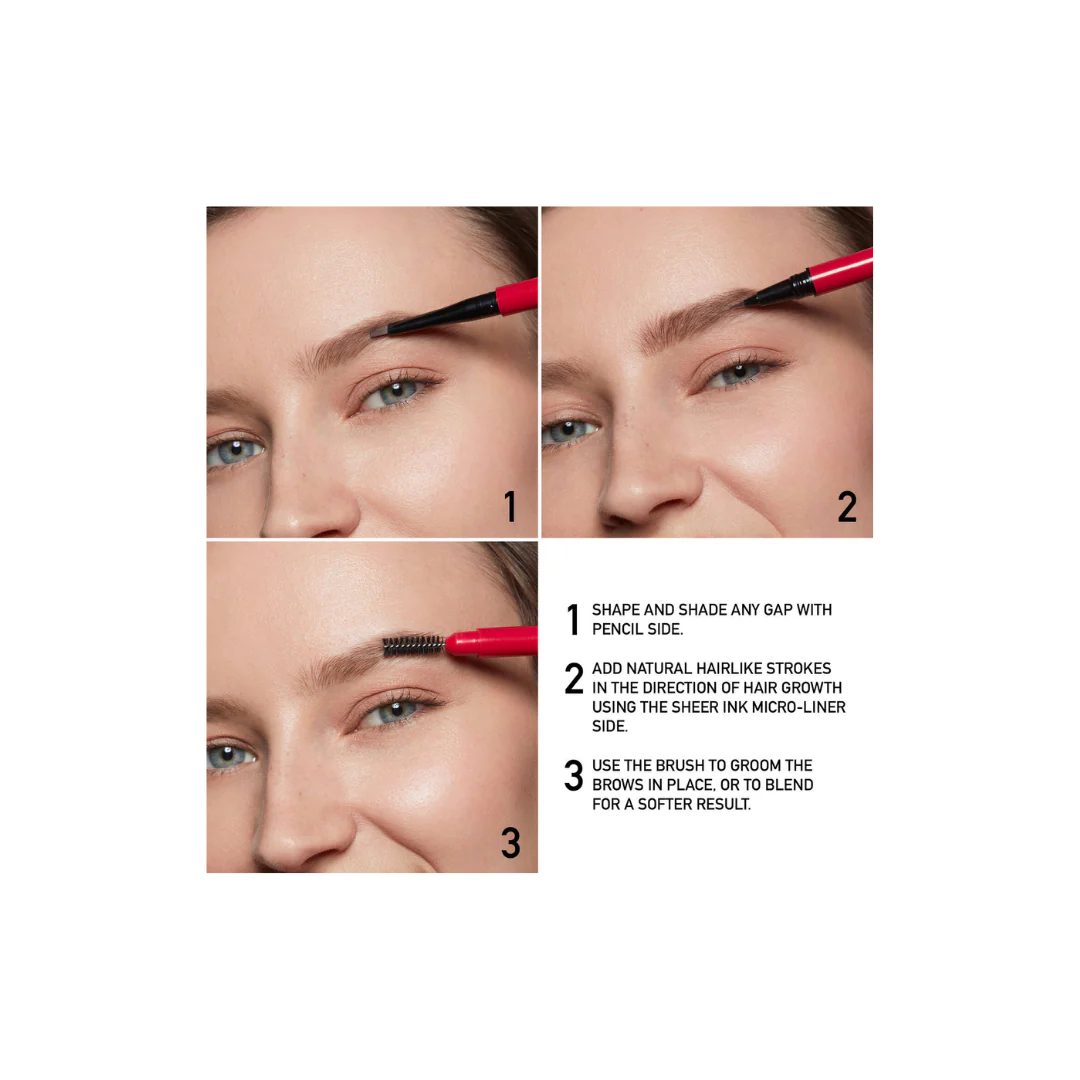 1

2

3

1 SHAPE AND SHADE ANY GAP WITH PENCIL SIDE.

2 ADD NATURAL HAIRLIKE STROKES IN THE DIRECTION OF HAIR GROWTH USING THE SHEER INK MICRO-LINER SIDE.

3 USE THE BRUSH TO GROOM THE BROWS IN PLACE, OR TO BLEND FOR A SOFTER RESULT.